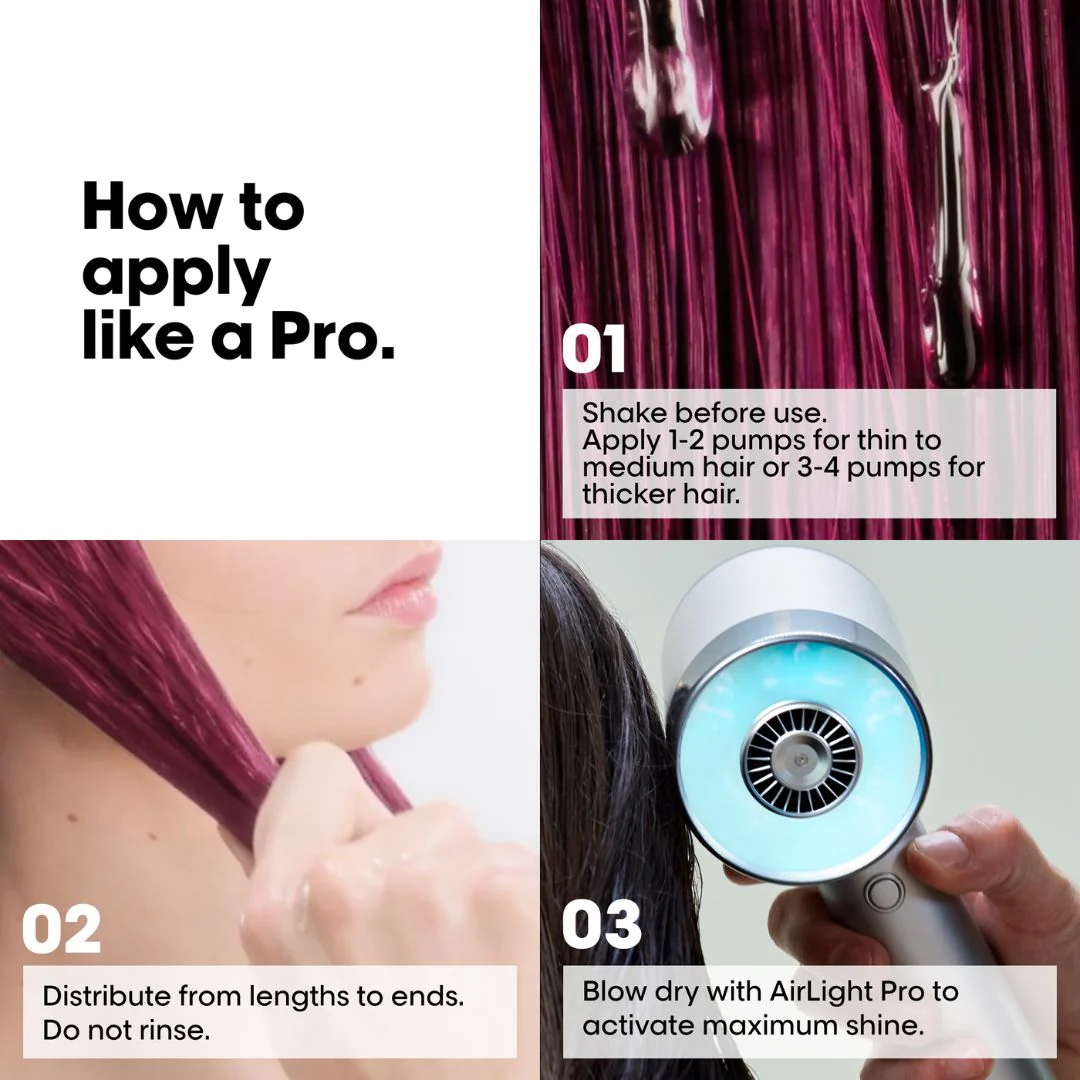 How to apply like a Pro.

01

Shake before use.
Apply 1-2 pumps for thin to medium hair or 3-4 pumps for thicker hair.

02

Distribute from lengths to ends.
Do not rinse.

03

Blow dry with AirLight Pro to activate maximum shine.